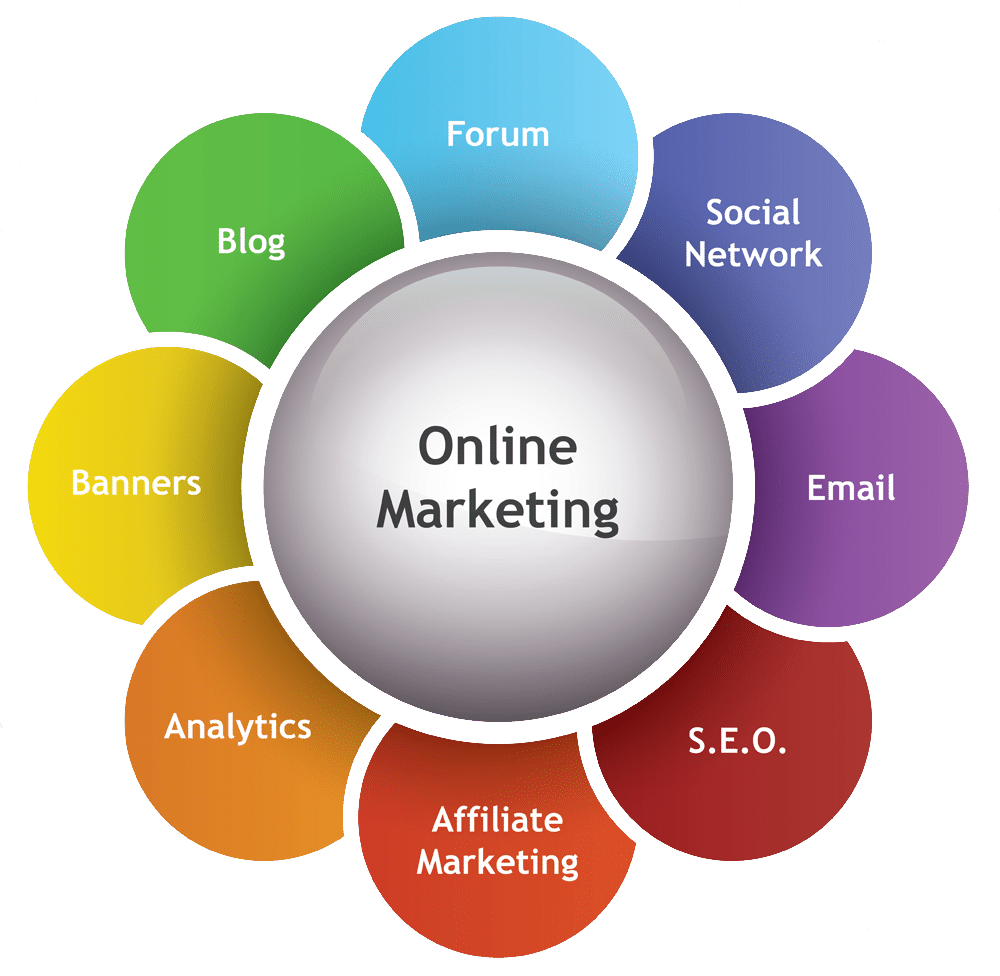 Online Marketing

Forum

Social Network

Email

S.E.O.

Affiliate Marketing

Analytics

Banners

Blog